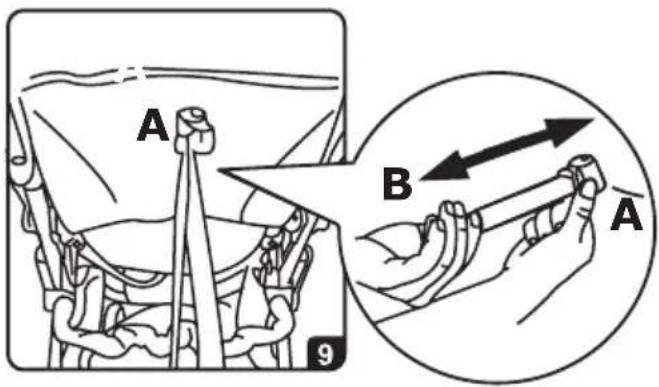 A
B
A
9