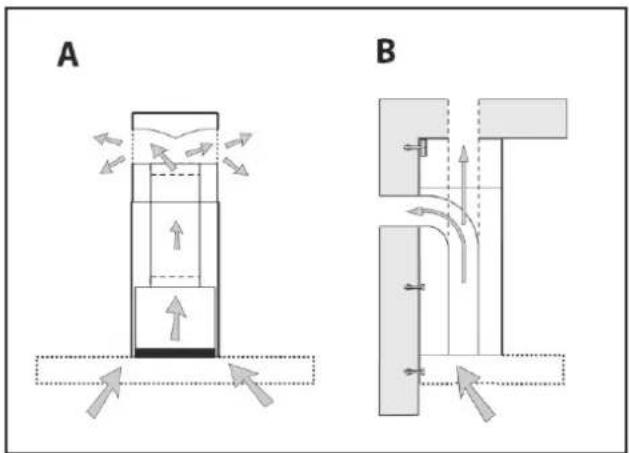 A

B