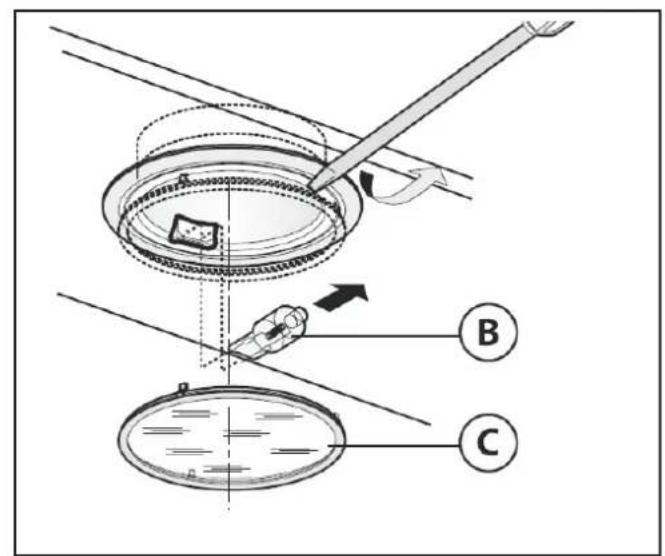 B

C