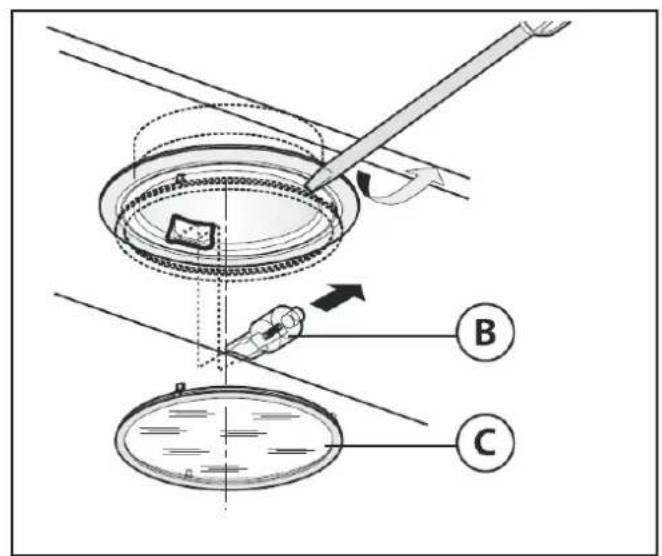 B

C