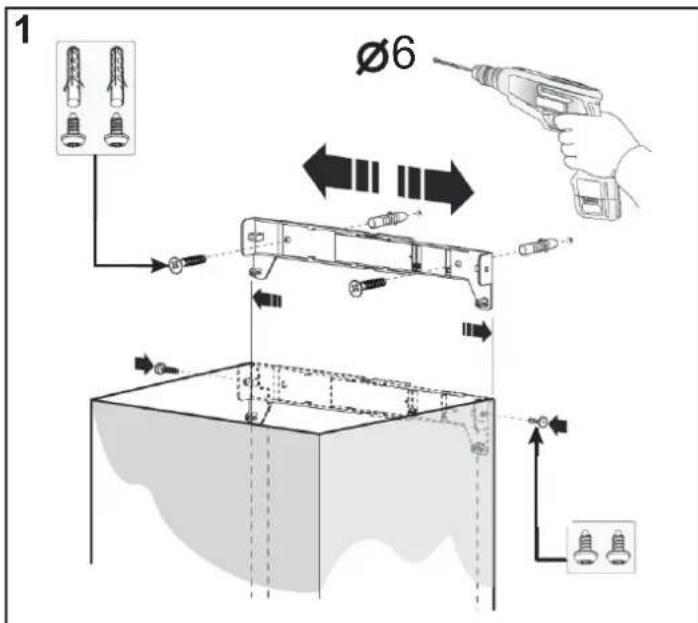 1

Ø6