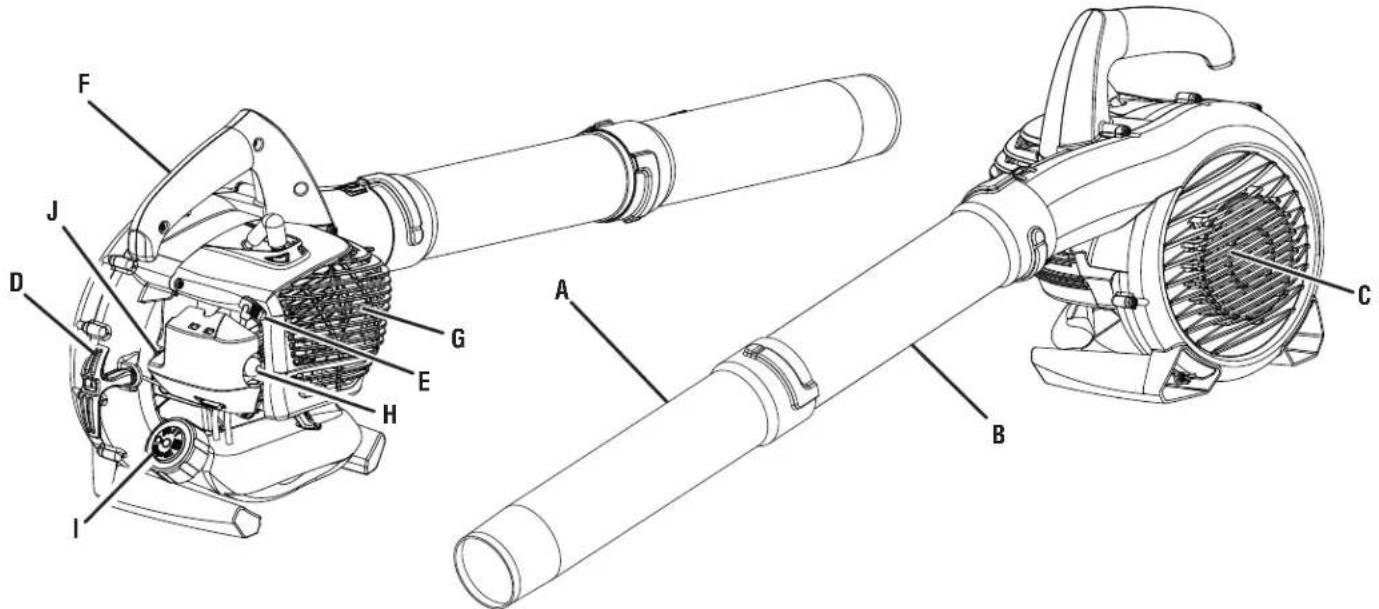 F
J
D
G
E
H
I
A
B
C