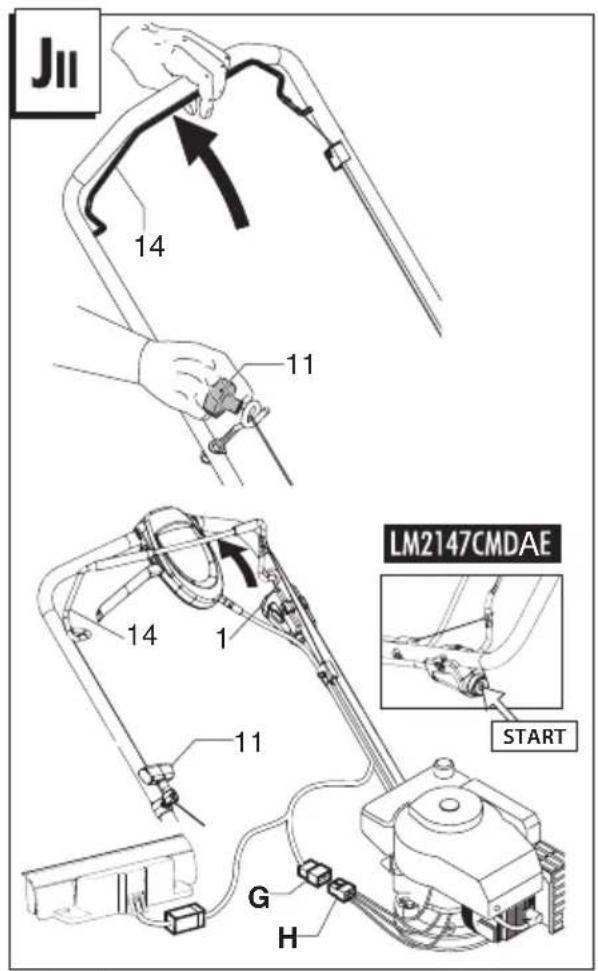 JII

14

11

LM2147CMDAE

14

1

START

11

G

H