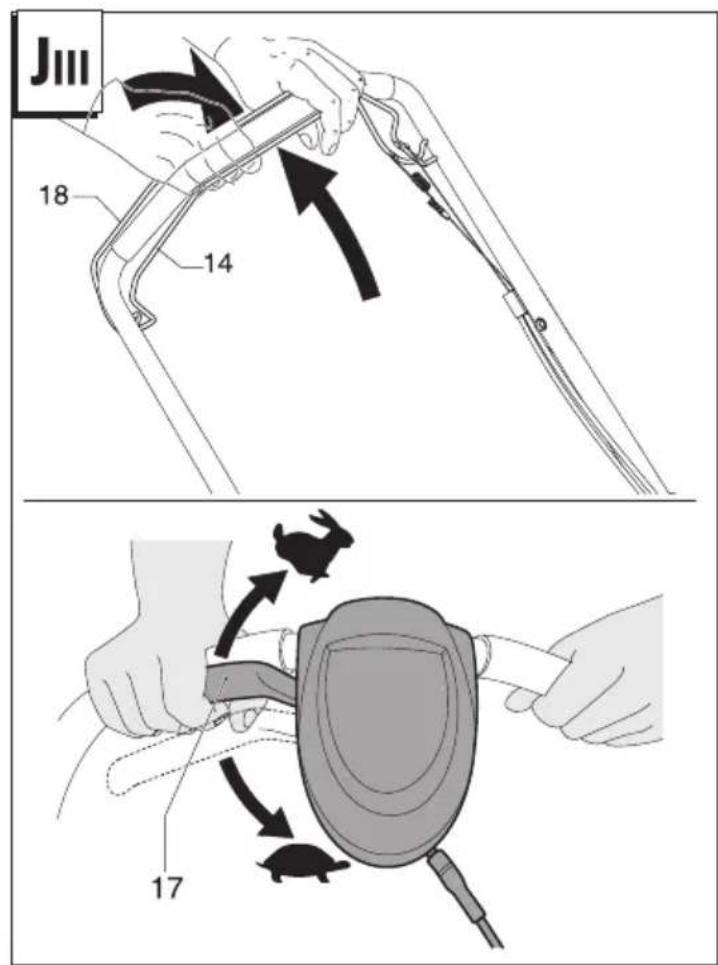 JIII

18

14

17