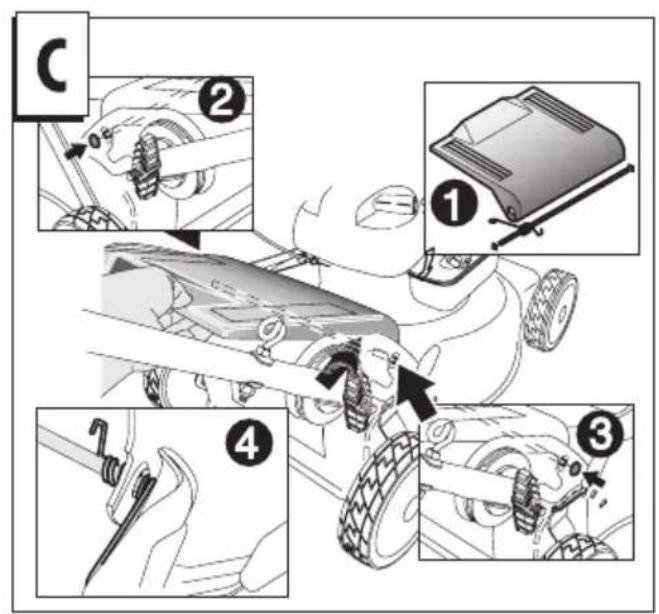 C

2

1

4

3