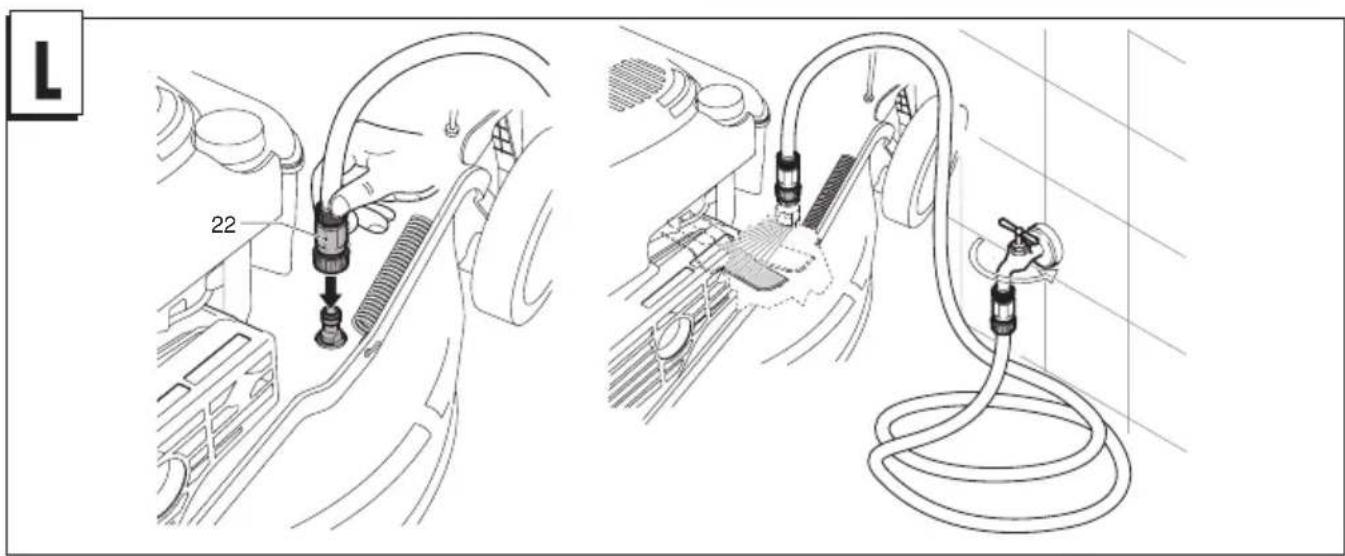 L

22