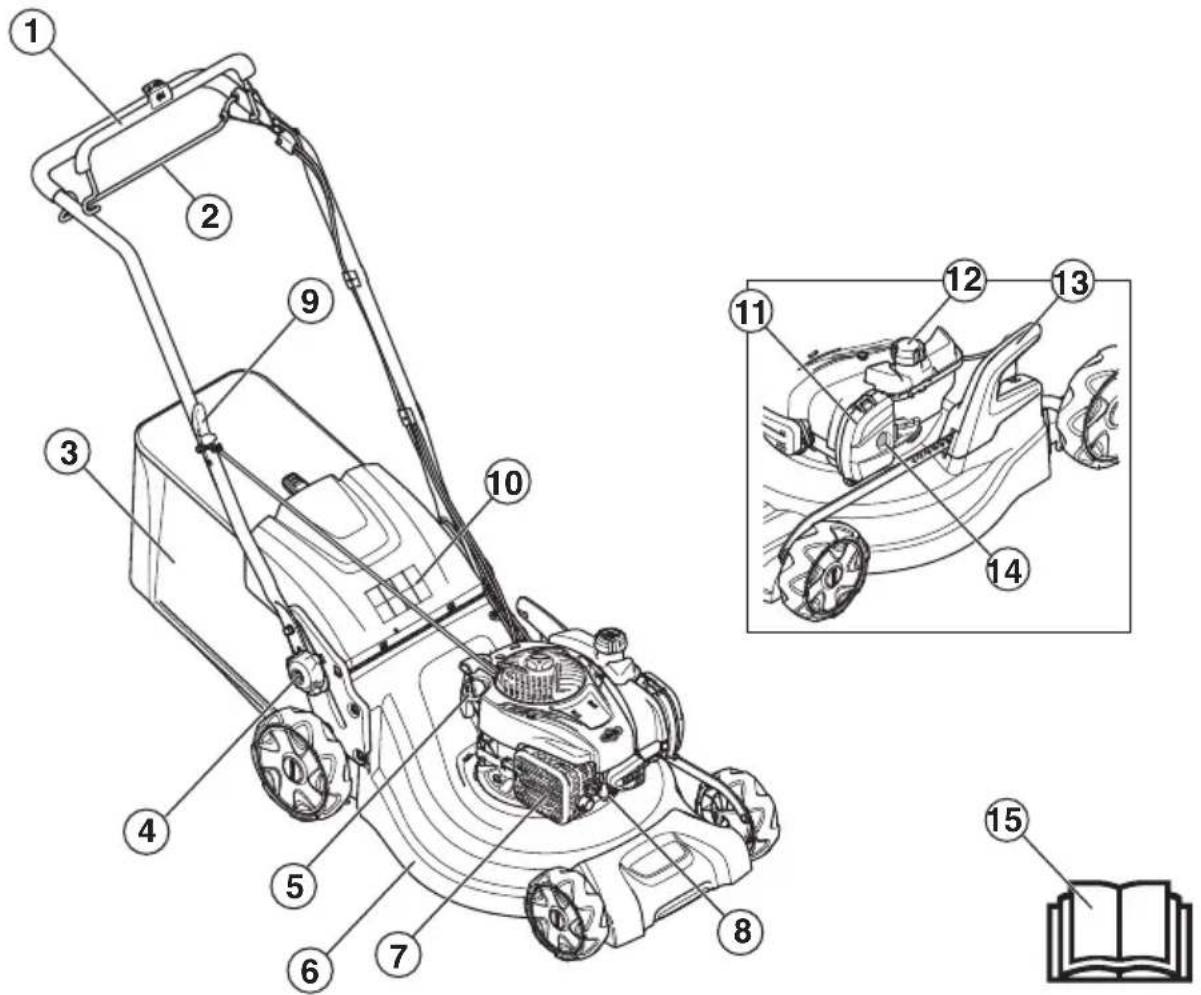 1
2
9
3
10
4
5
6
7
8
11
12
13
14
15