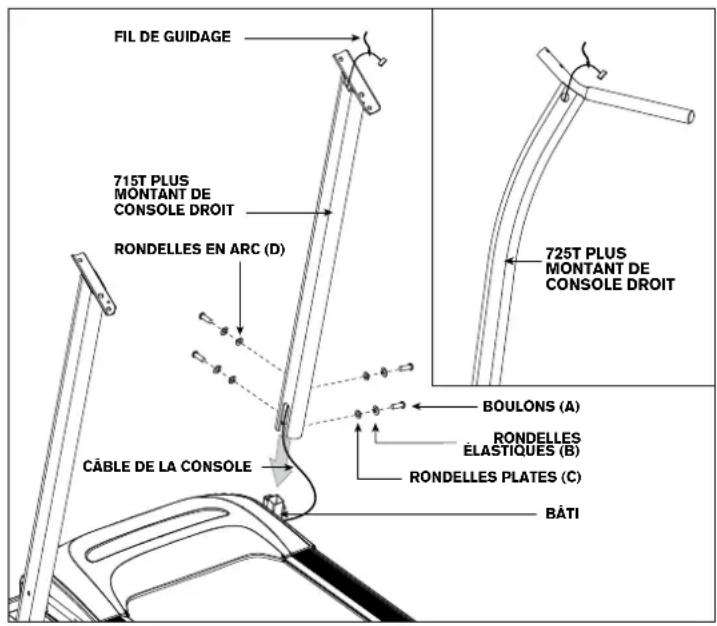 FIL DE GUIDAGE

715T PLUS MONTANT DE CONSOLE DROIT

RONDELLES EN ARC (D)

725T PLUS MONTANT DE CONSOLE DROIT

BOULONS (A)

RONDELLES ÉLASTIQUES (B)

CÂBLE DE LA CONSOLE

RONDELLES PLATES (C)

BÂTI