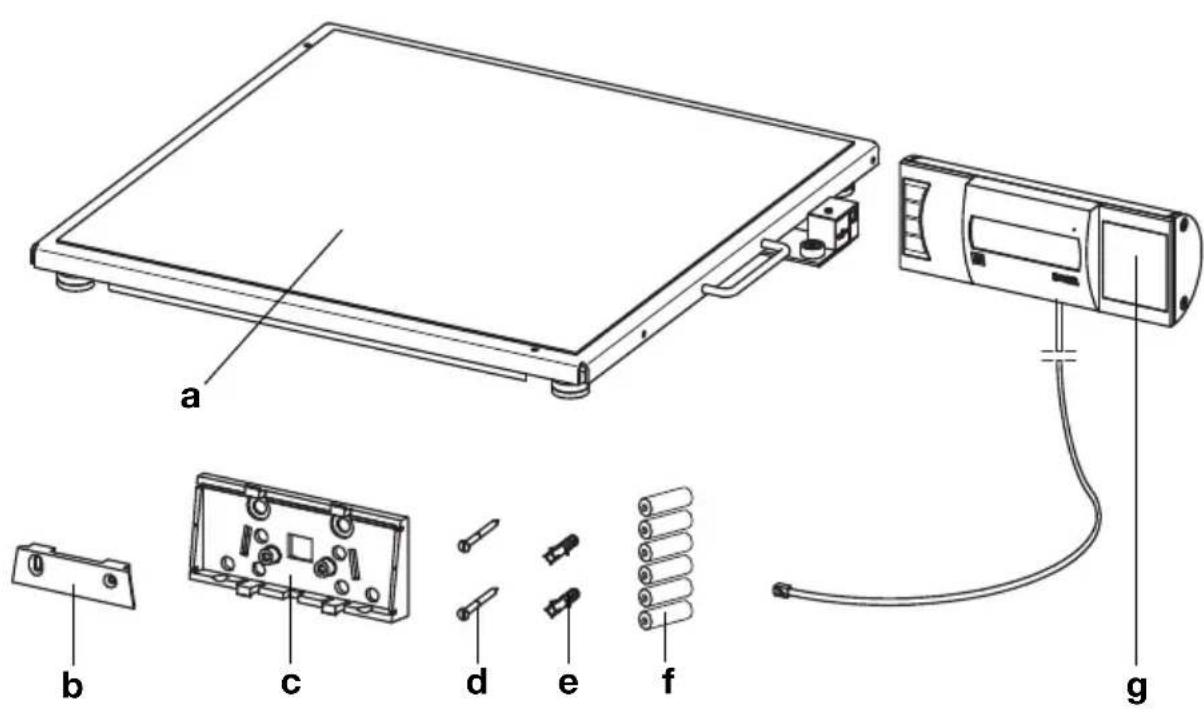 a
b
c
d
e
f
g