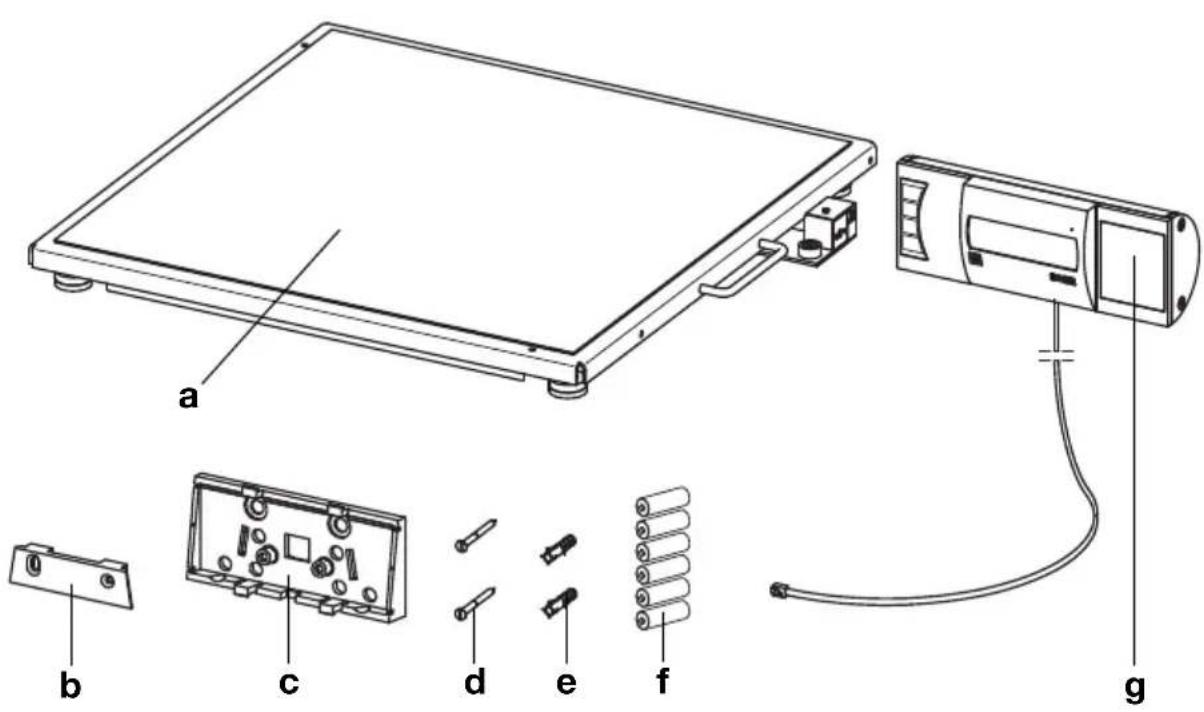 a

b

c

d

e

f

g