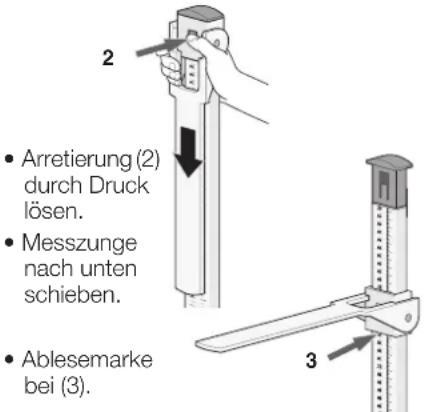 2

• Arretierung (2) durch Druck lösen.

• Messzunge nach unten schieben.

• Ablesemarke bei (3).

3