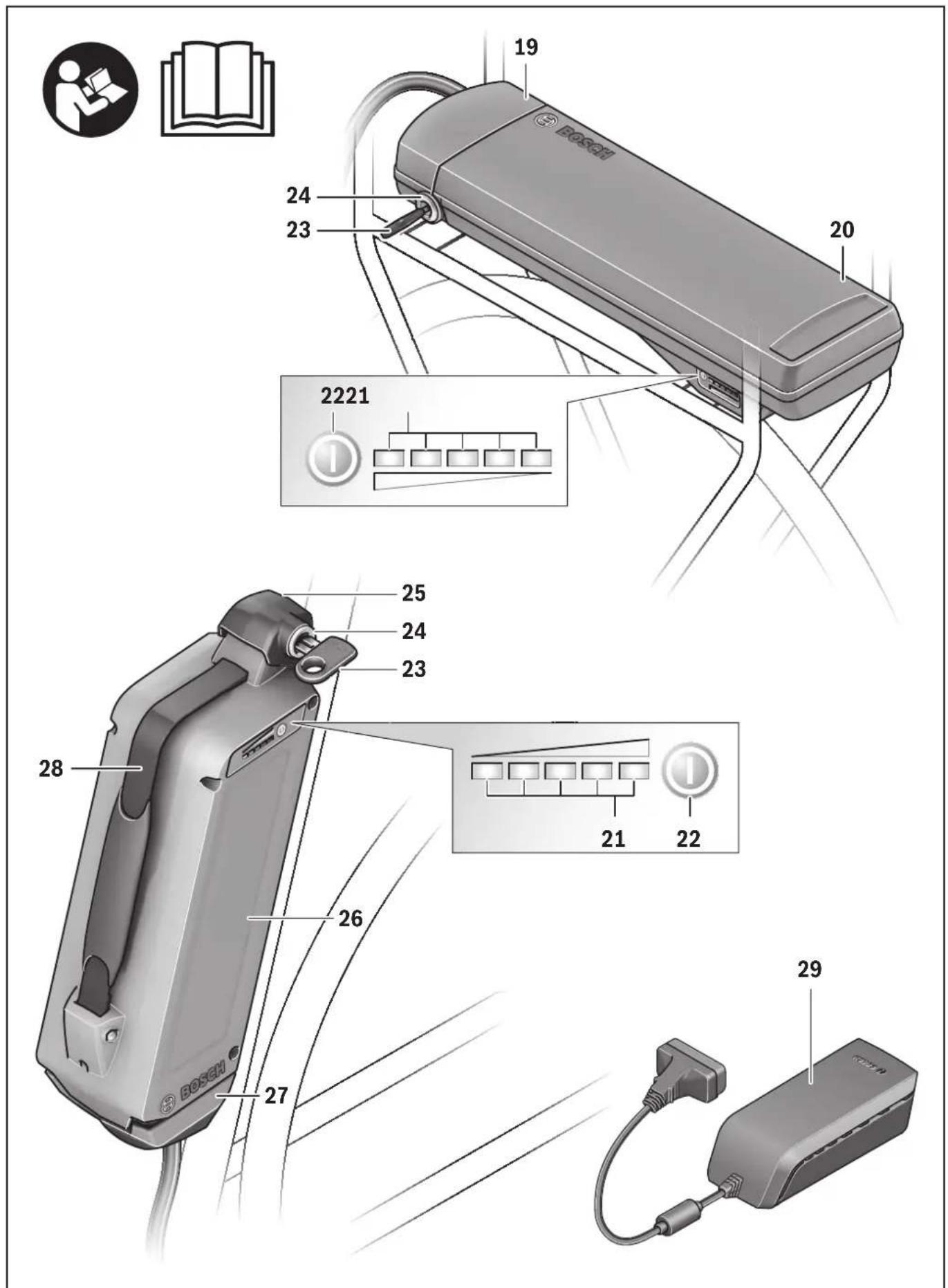 19
BOSCH
24
23
20
2221
25
24
23
28
21
22
26
29
BOSCH
27