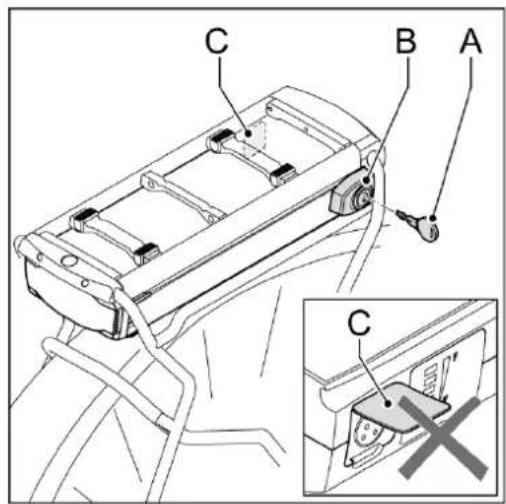 C
B
A
C