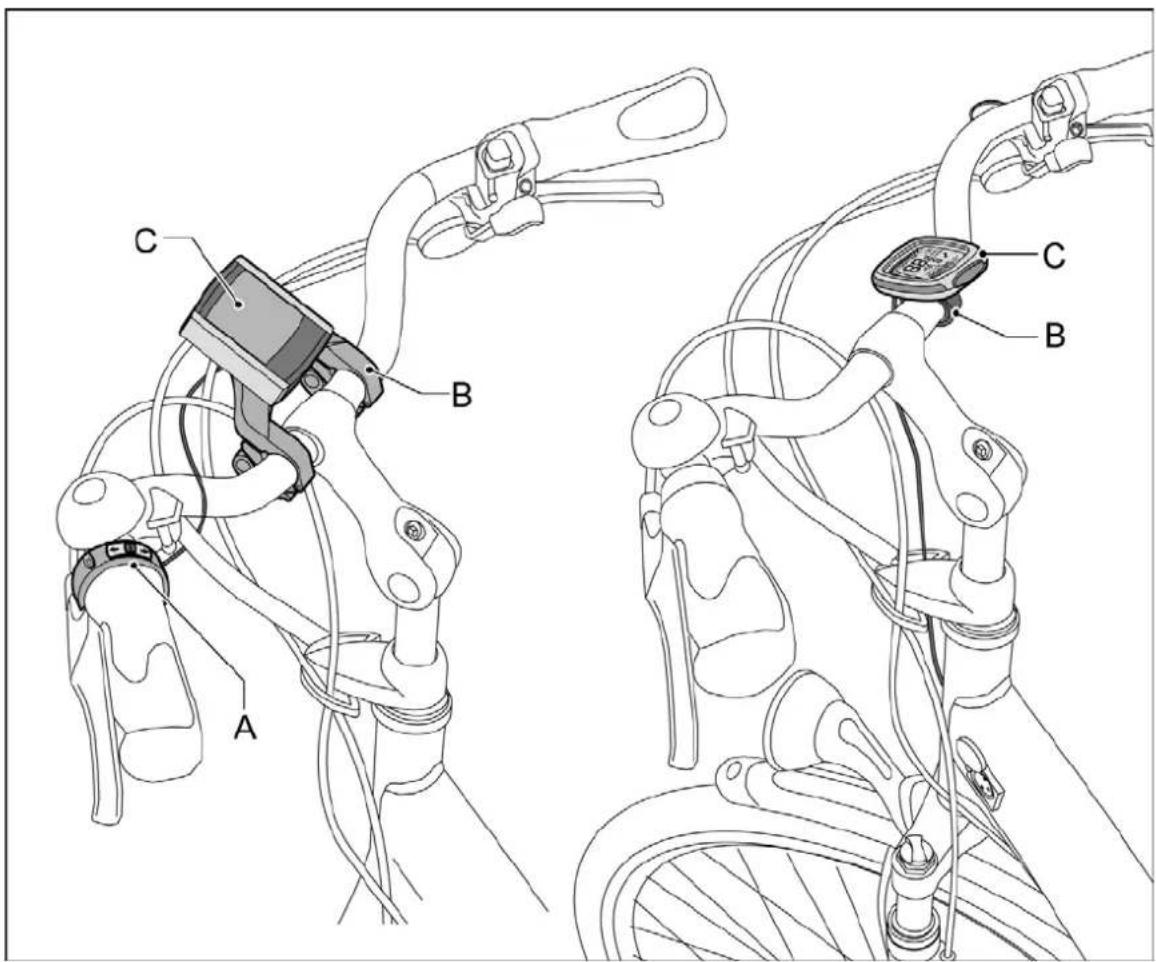 C
B
A
C
B