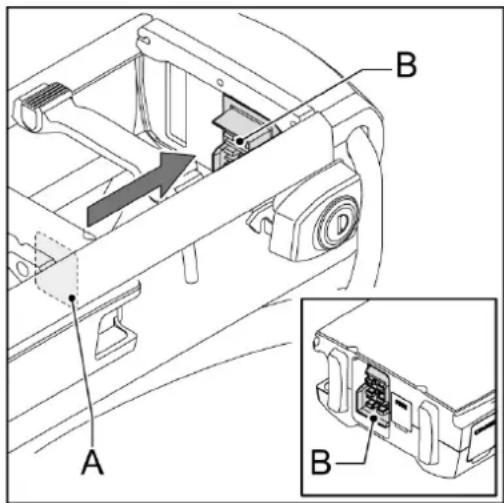 B
A
B