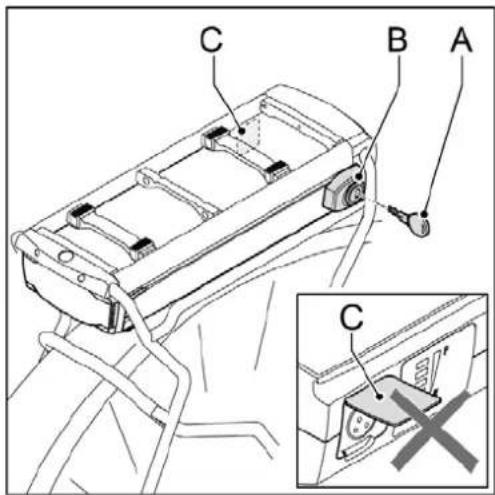 C
B
A
C