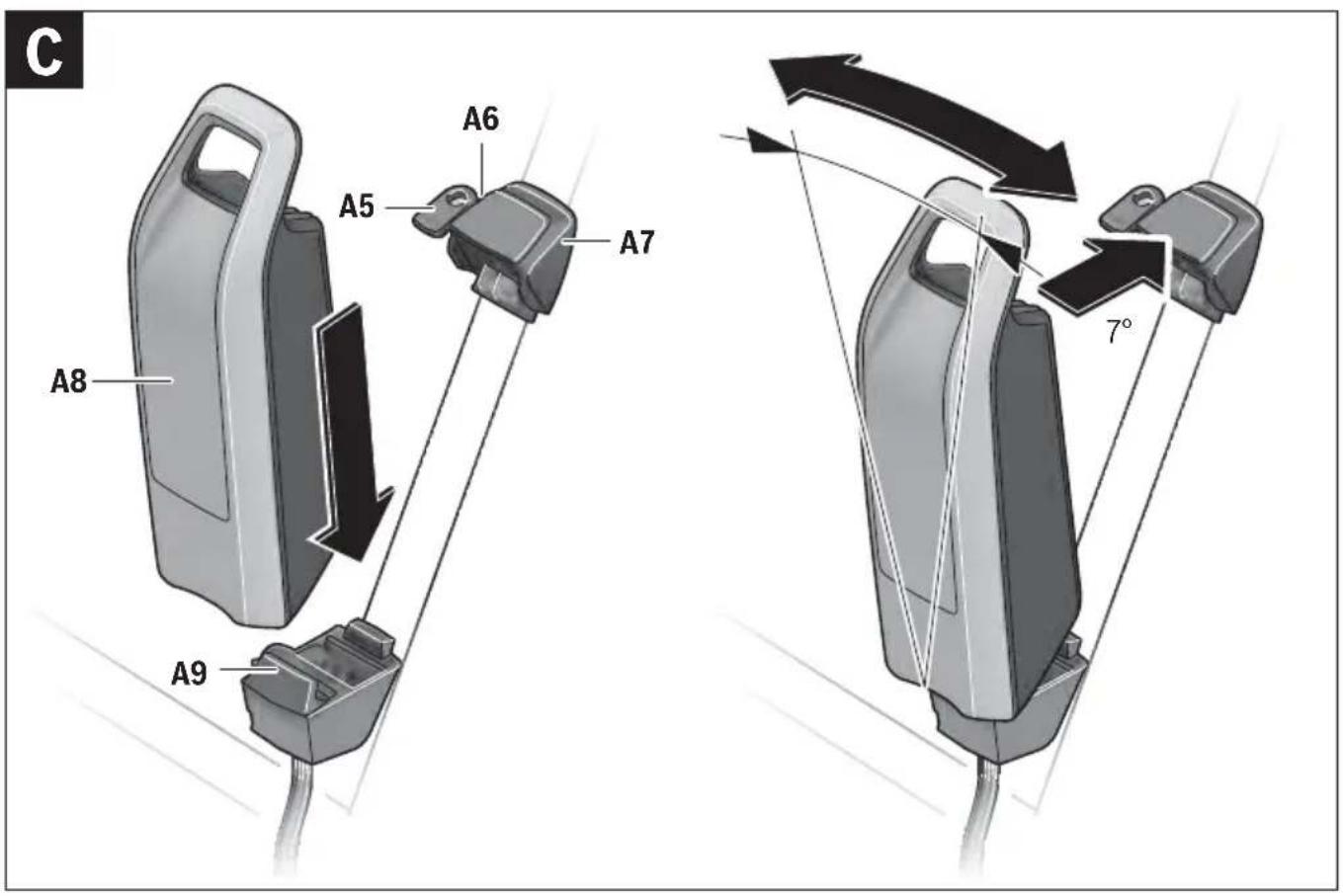 C

A6

A5

A7

A8

A9

7°