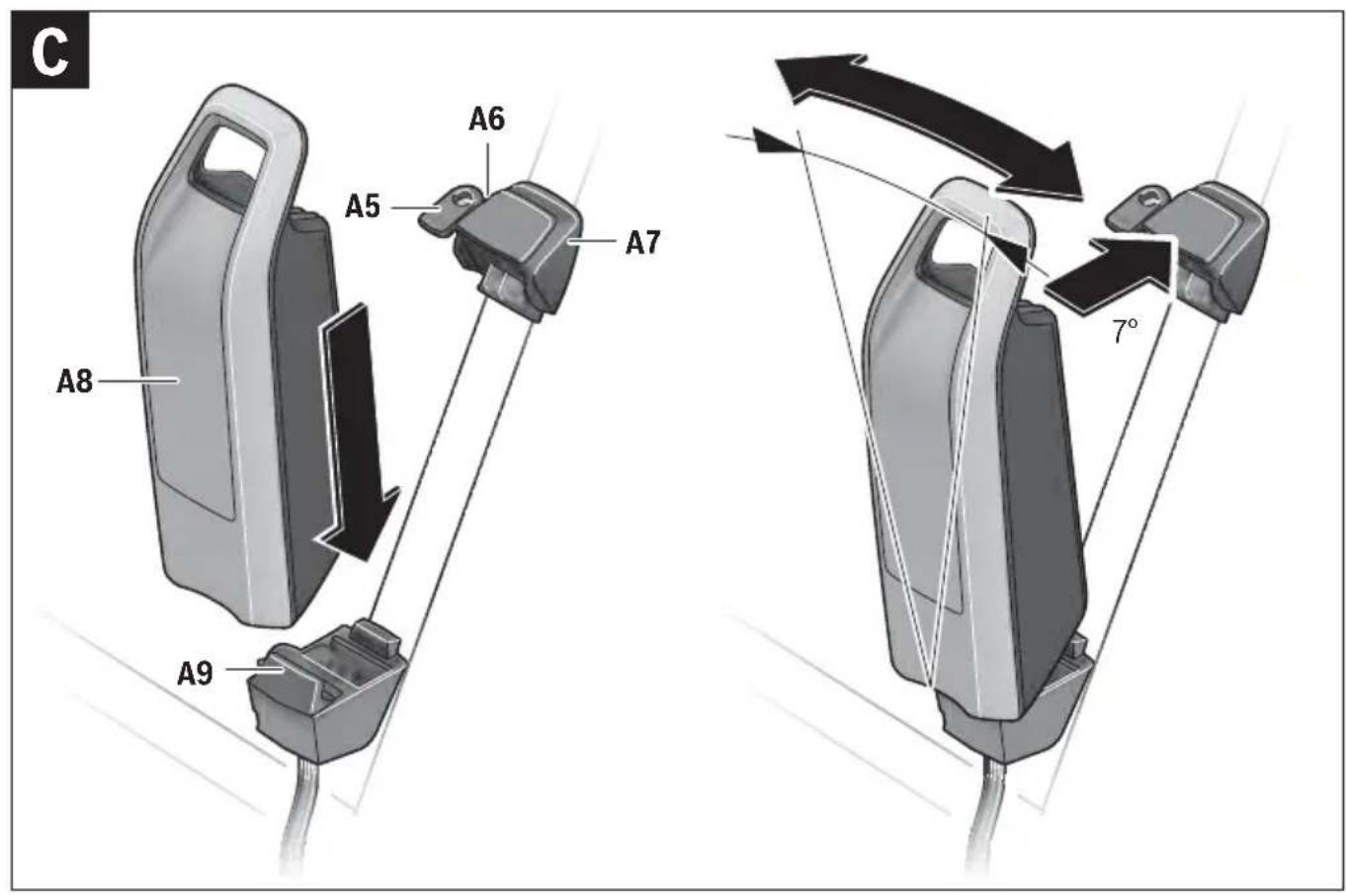 C

A6

A5

A7

A8

A9

7°