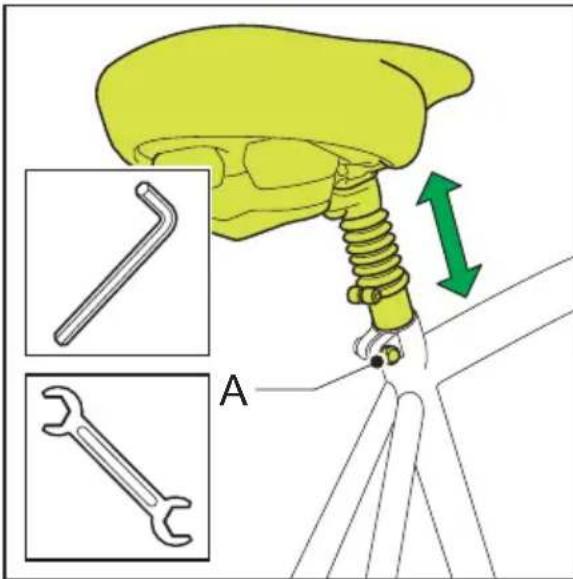 A