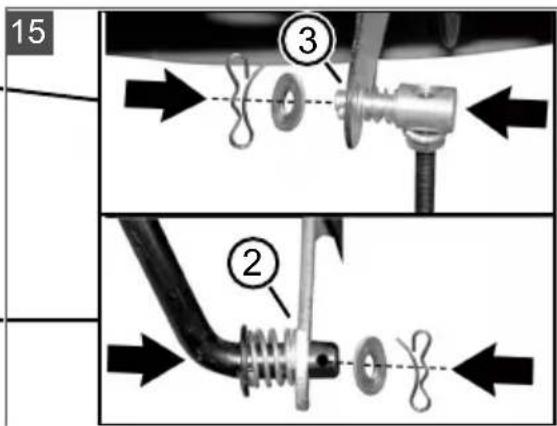 15

3

2