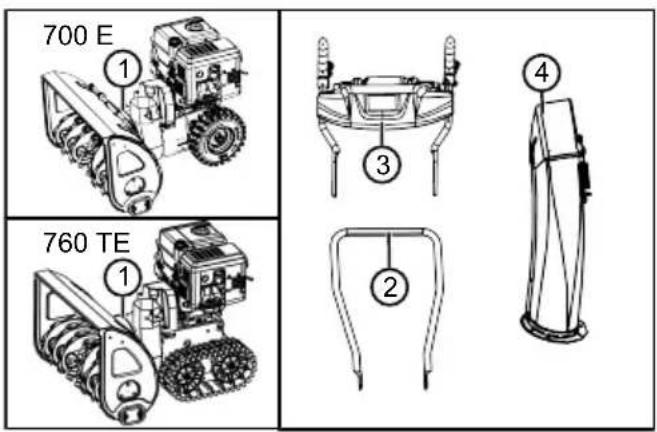 700 E
1
760 TE
1
3
2
4