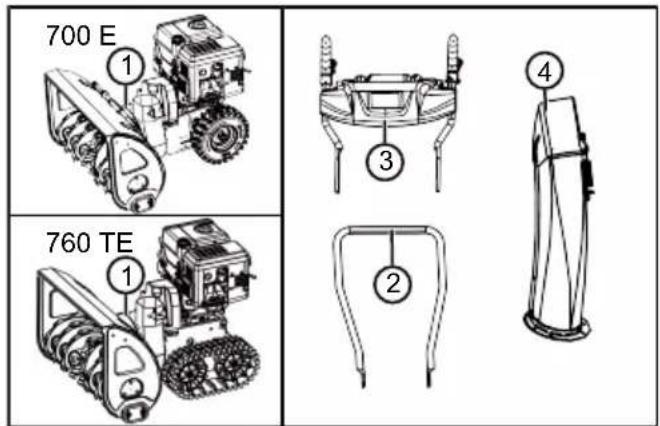 700 E
1
760 TE
1
3
2
4