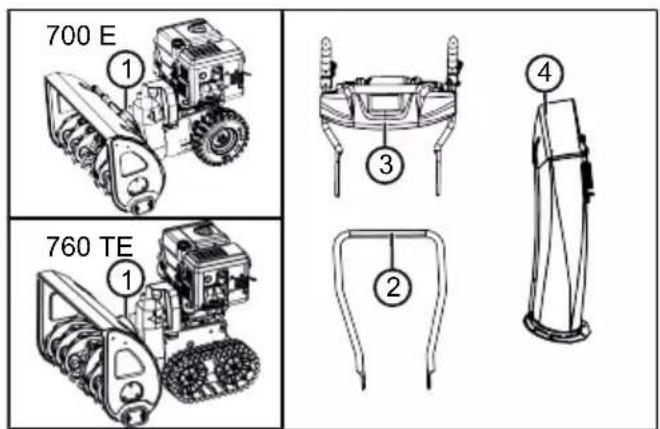 700 E
1
760 TE
1
3
2
4