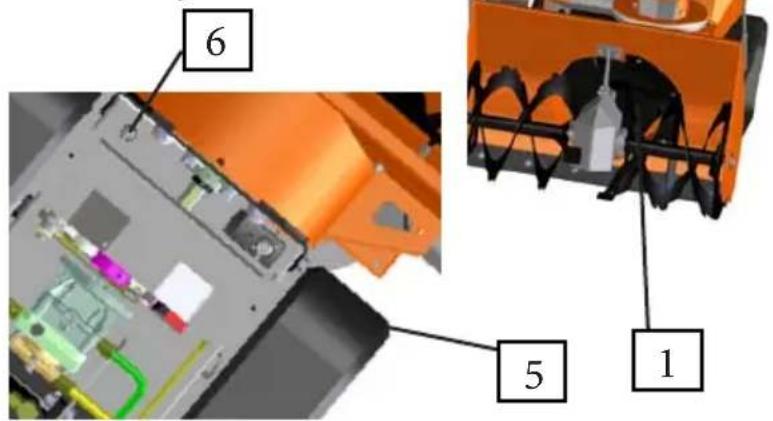 6

5

1