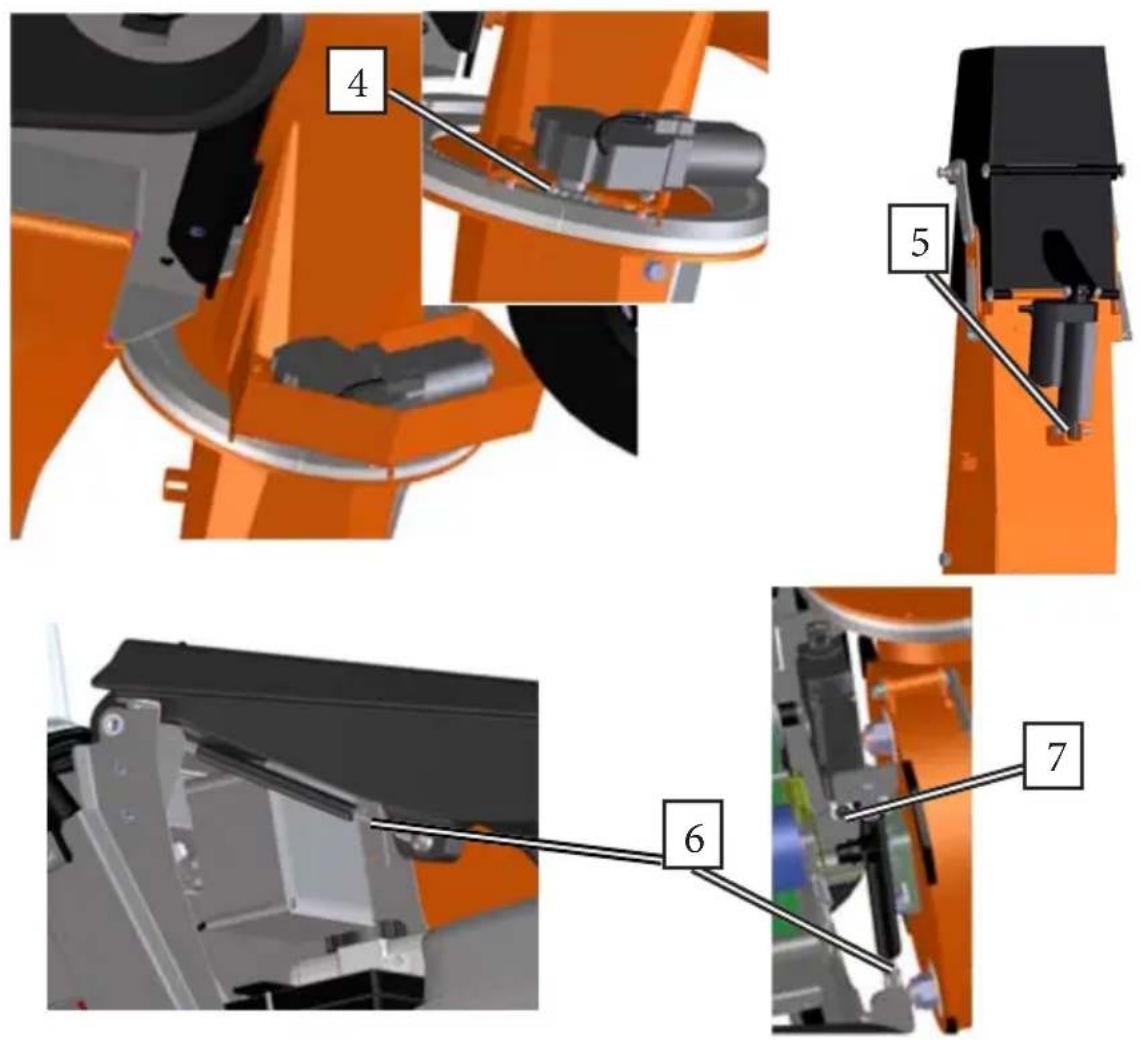 4

5

7

6