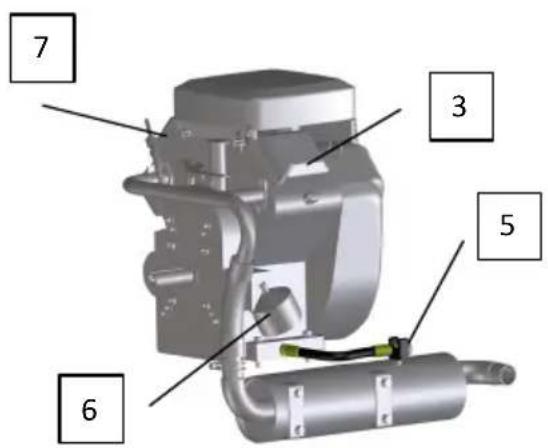 7

3

5

6