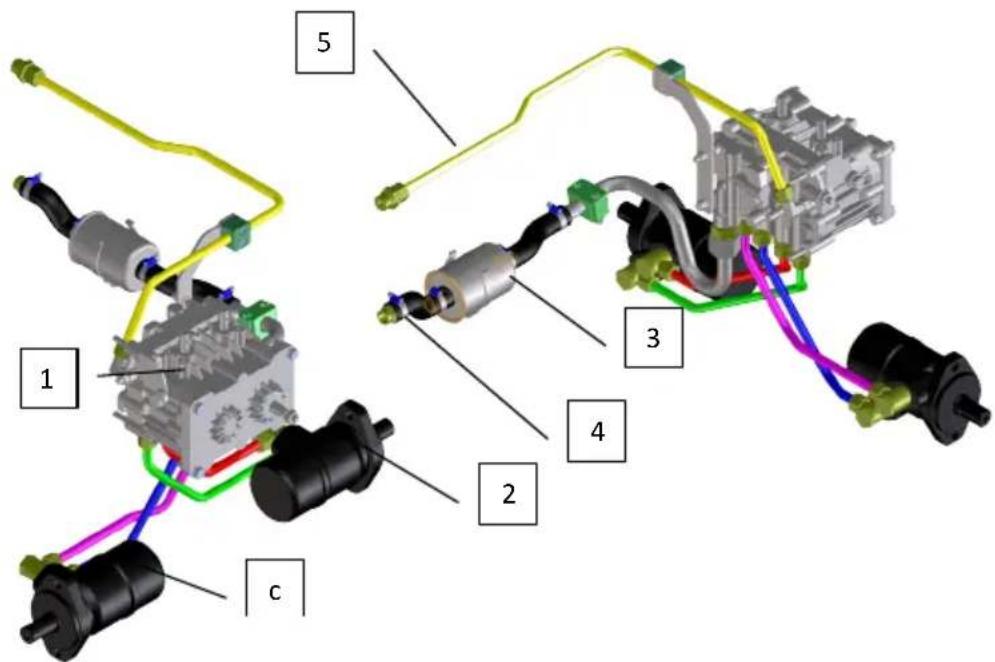 5
1
3
4
2
c