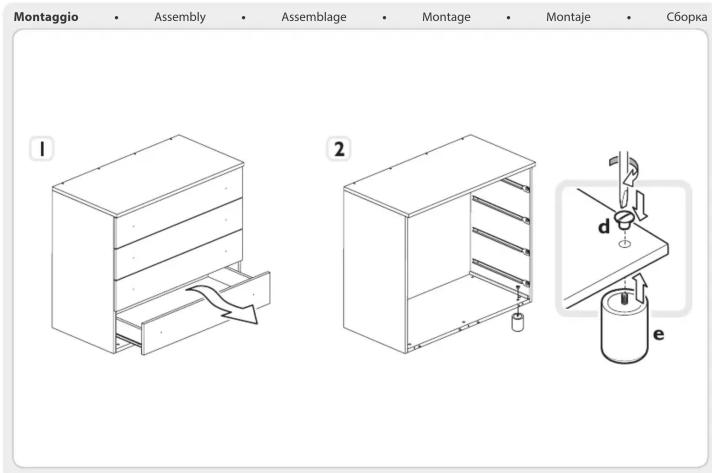 Montaggio • Assembly • Assemblage • Montage • Montaje • Сборка

1

2

d

e