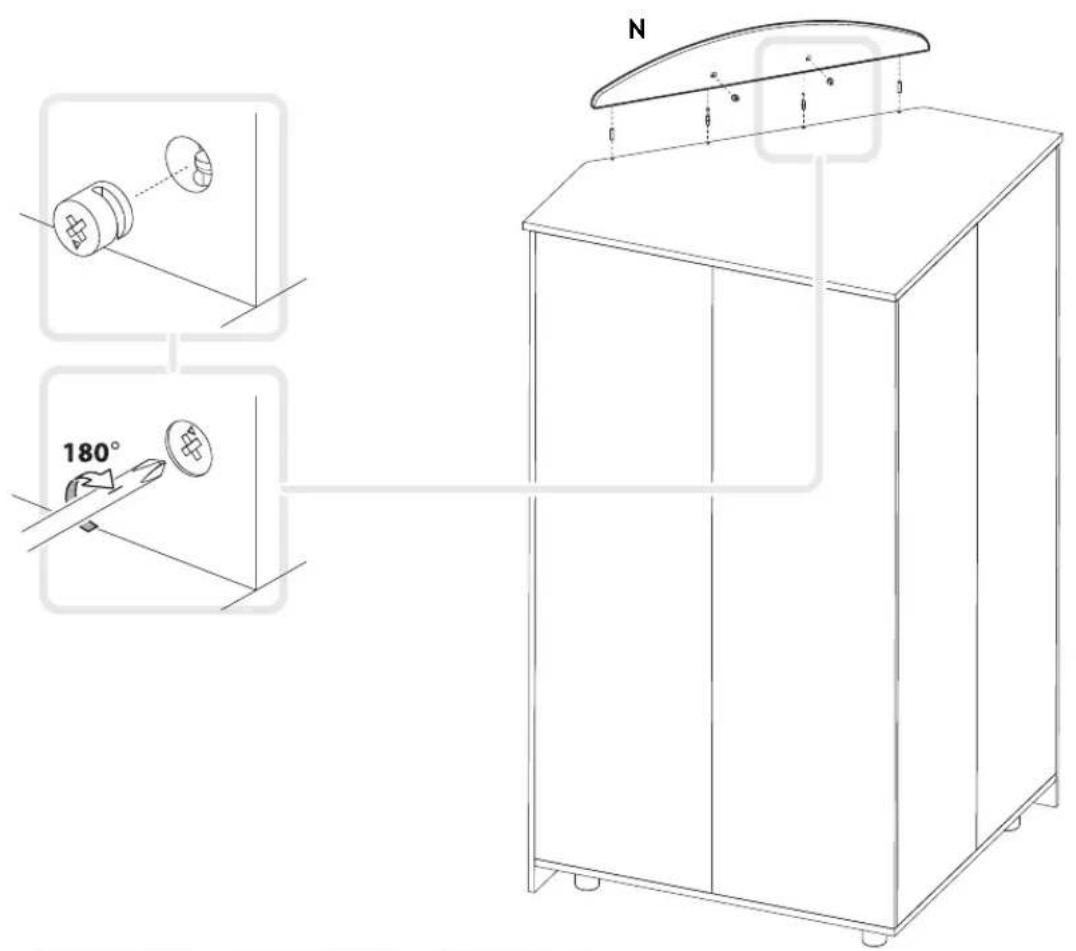 N

180°