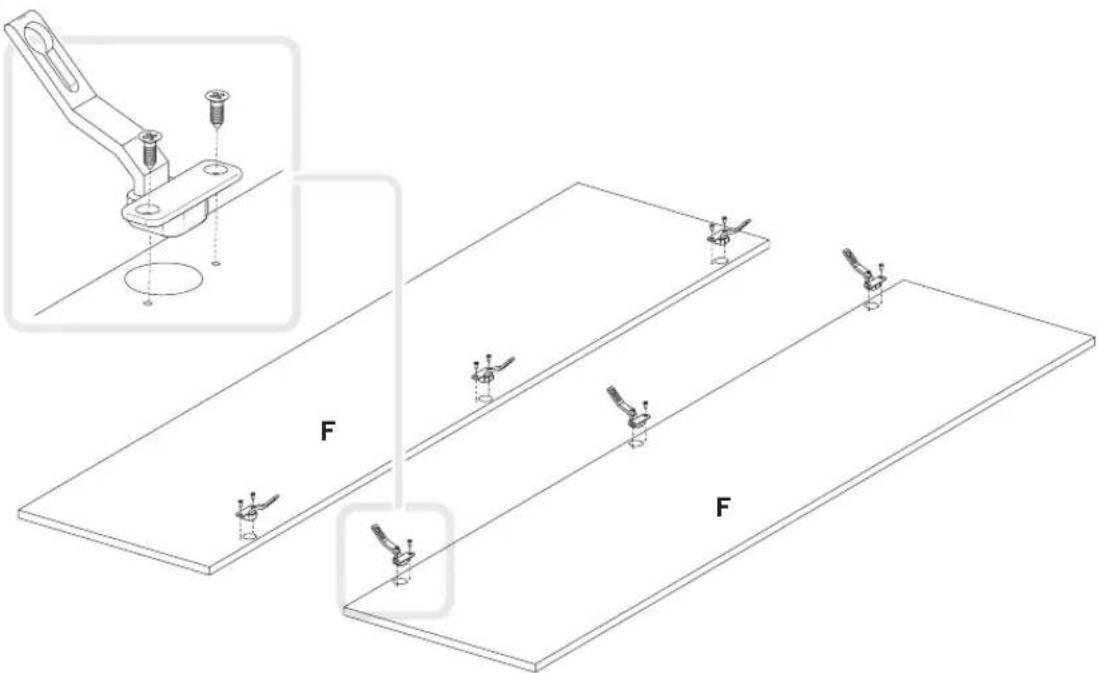 F

F