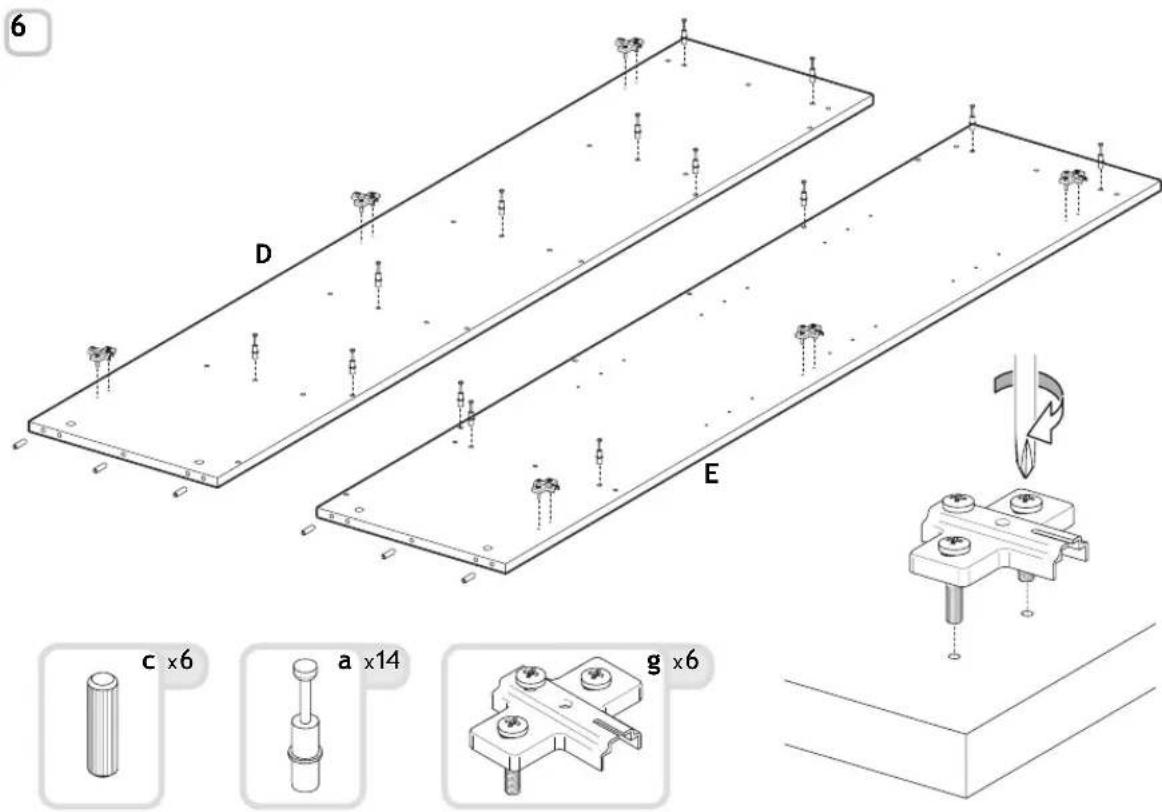 6

D

E

c x6

a x14

g x6