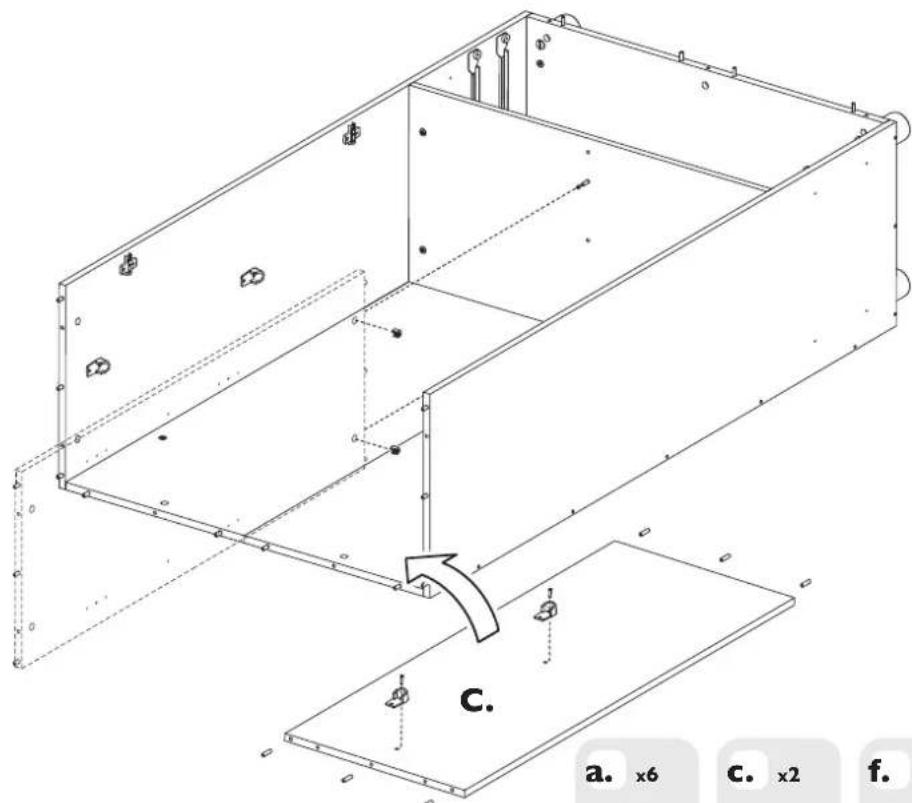 C.

a. x6

c. x2

f.