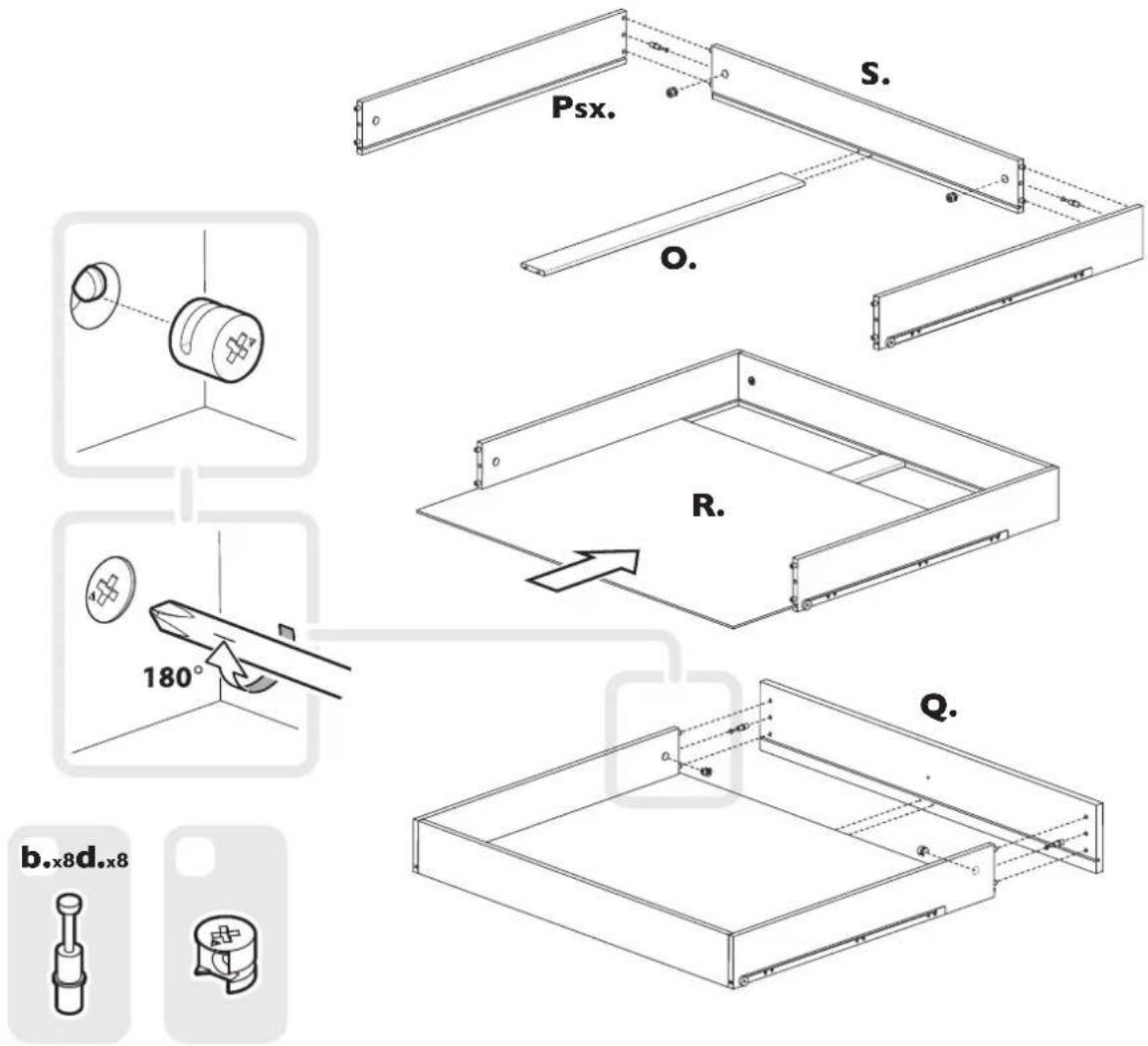 Psx.

S.

O.

R.

180°

Q.

b.x8

d.x8