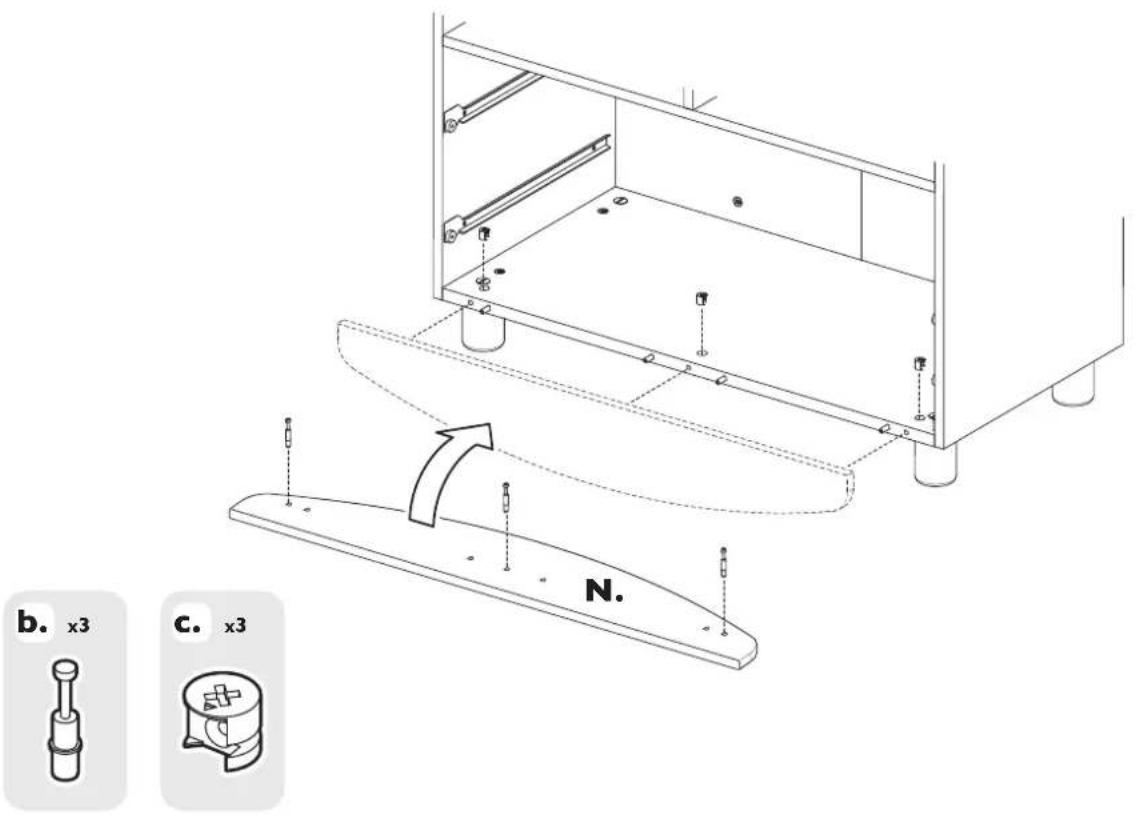 N.

b. x3

c. x3