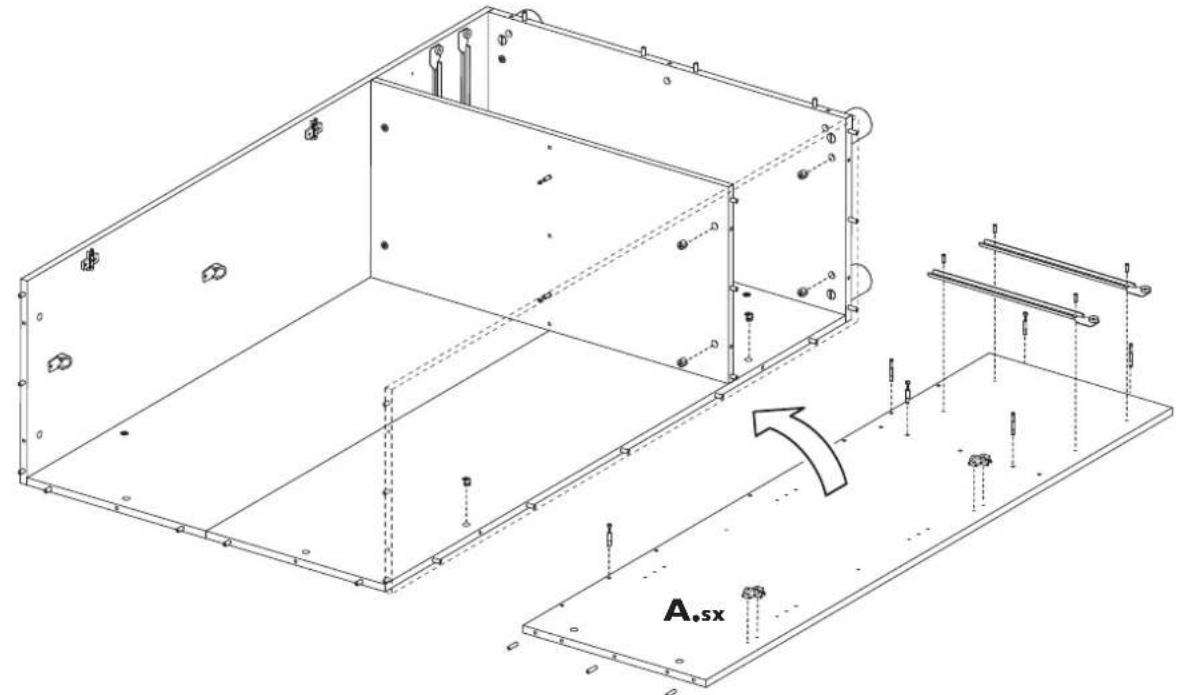 A.sx