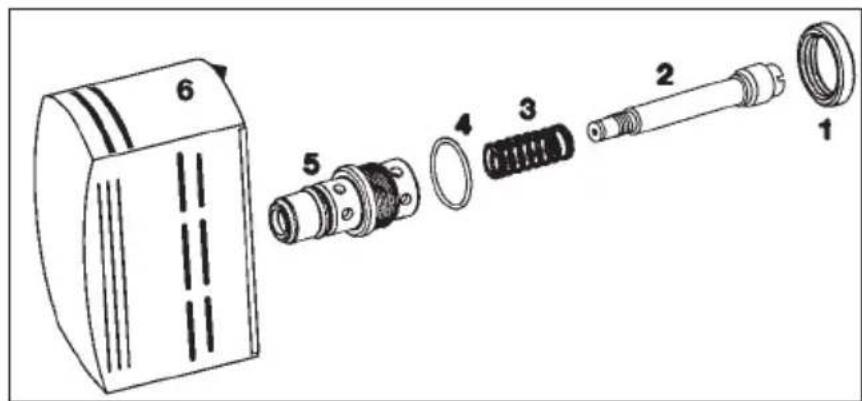 6
5
4
3
2
1