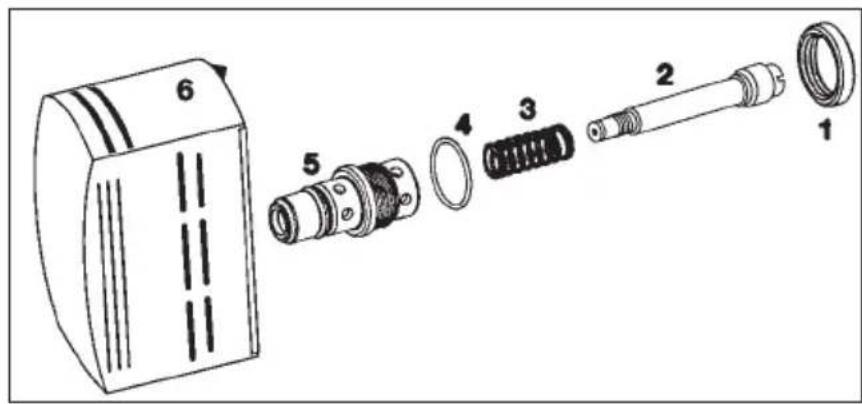 6
5
4
3
2
1