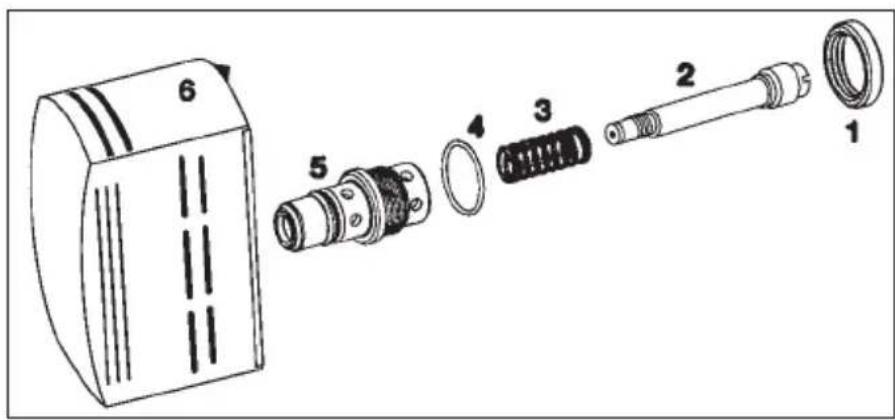 6
5
4
3
2
1