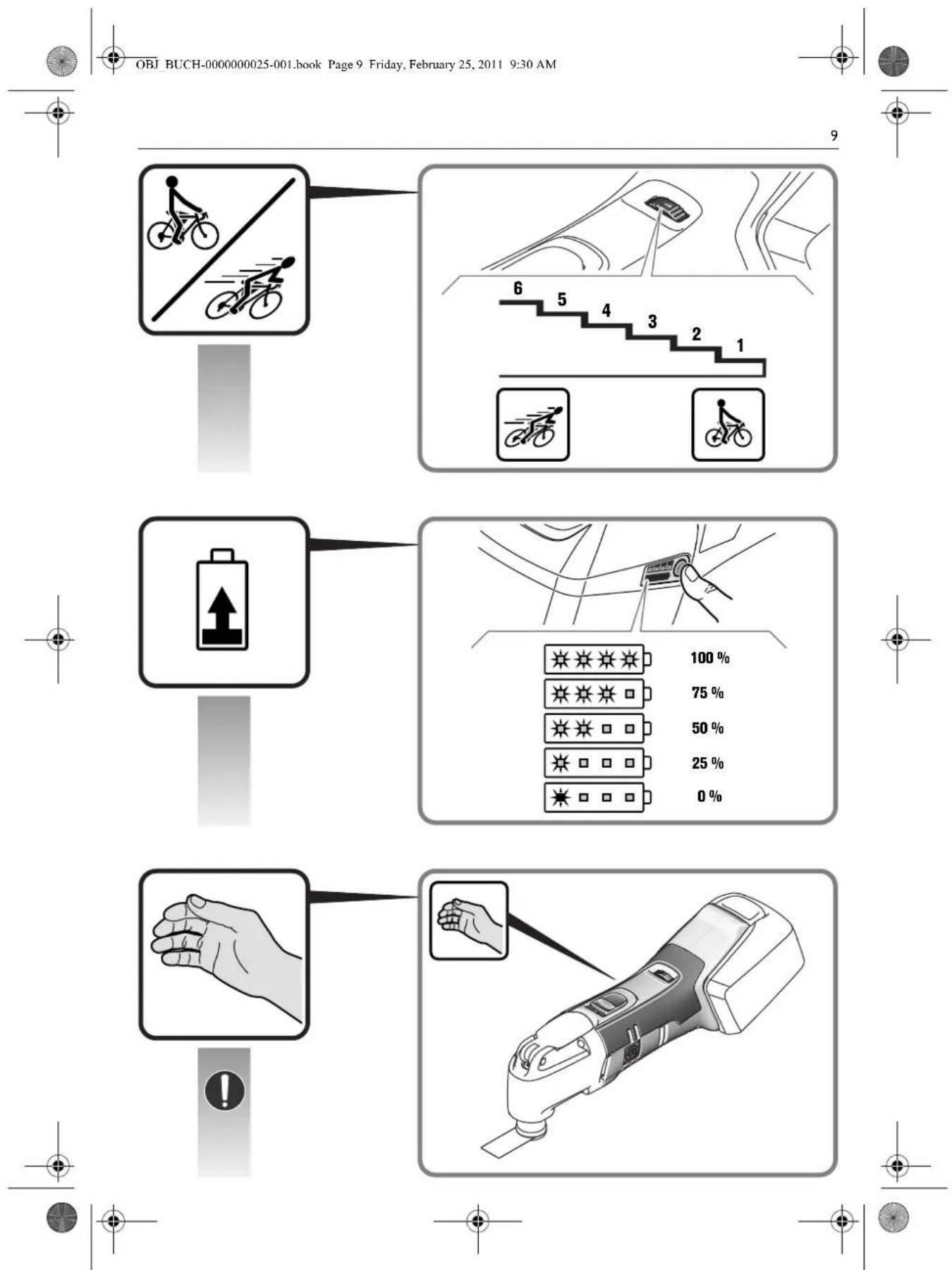 OBJ_BUCH-0000000025-001.book Page 9 Friday, February 25, 2011 9:30 AM

9

6
5
4
3
2
1

100 %
75 %
50 %
25 %
0 %