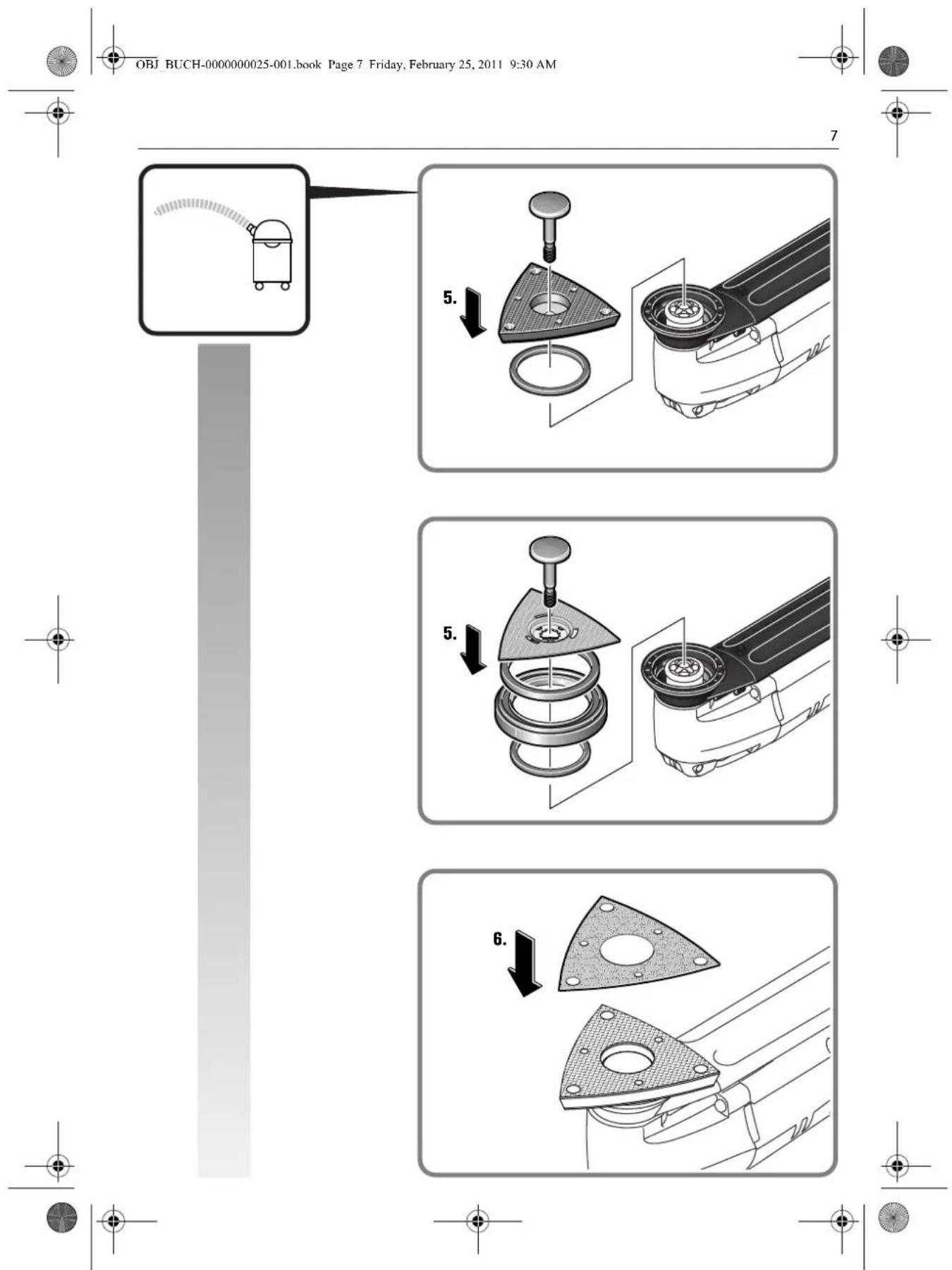 OBJ_BUCH-0000000025-001.book Page 7 Friday, February 25, 2011 9:30 AM

7

5.

5.

6.