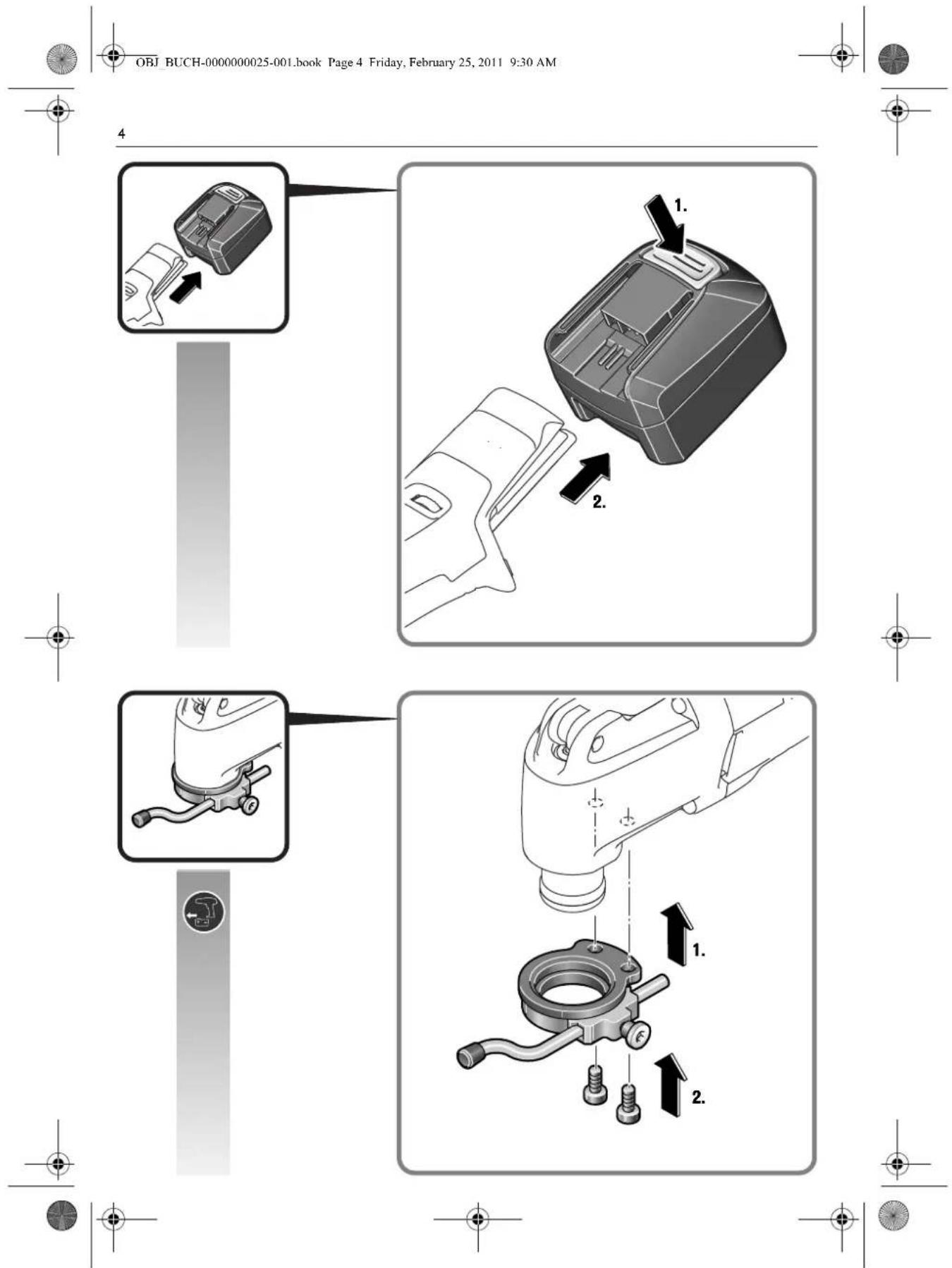 OBJ_BUCH-0000000025-001.book Page 4 Friday, February 25, 2011 9:30 AM

4

1.

2.

1.

2.