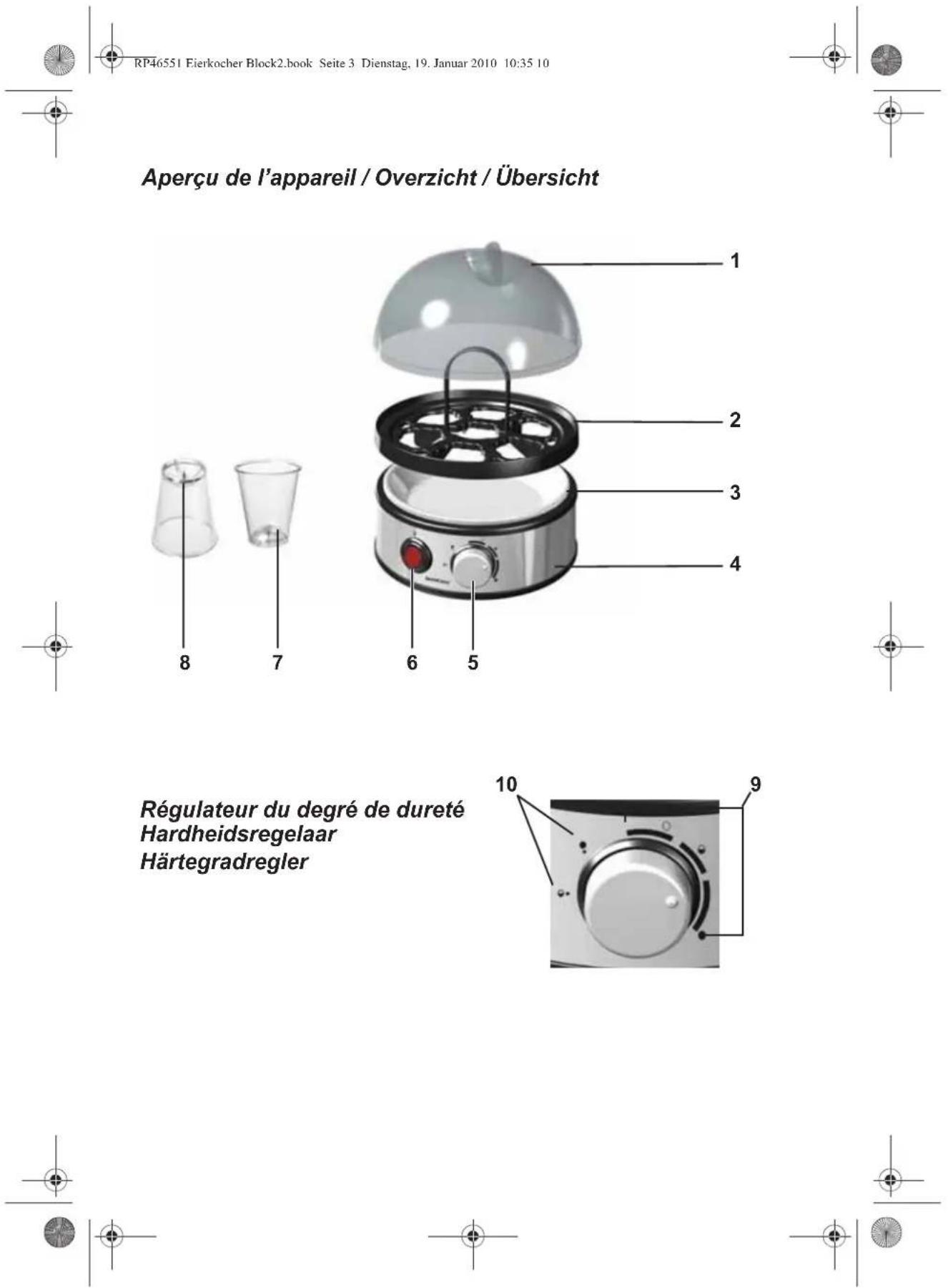 RP46551 Eierkocher Block2.book Seite 3 Dienstag, 19. Januar 2010 10:35 10

Aperçu de l'appareil / Overzicht / Übersicht

1

2

3

4

8 7 6 5

Régulateur du degré de dureté
Hardheidsregelaar
Härtegradregler

10

9