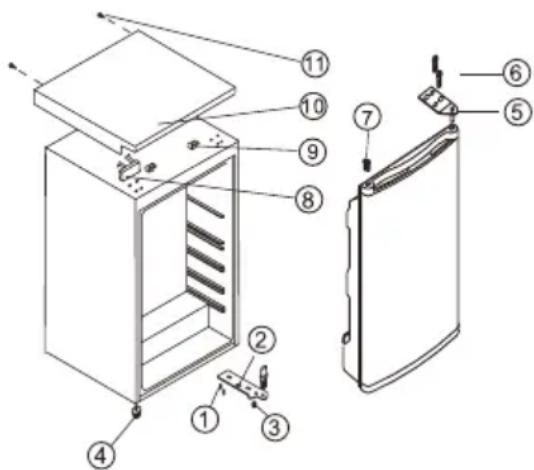 11
6
10
5
7
9
8
2
1
3
4