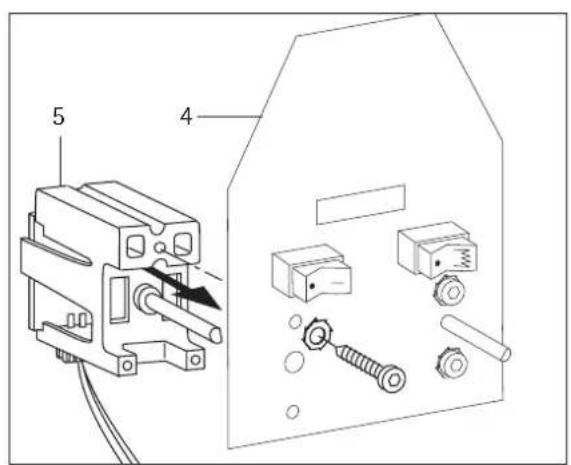 5
4