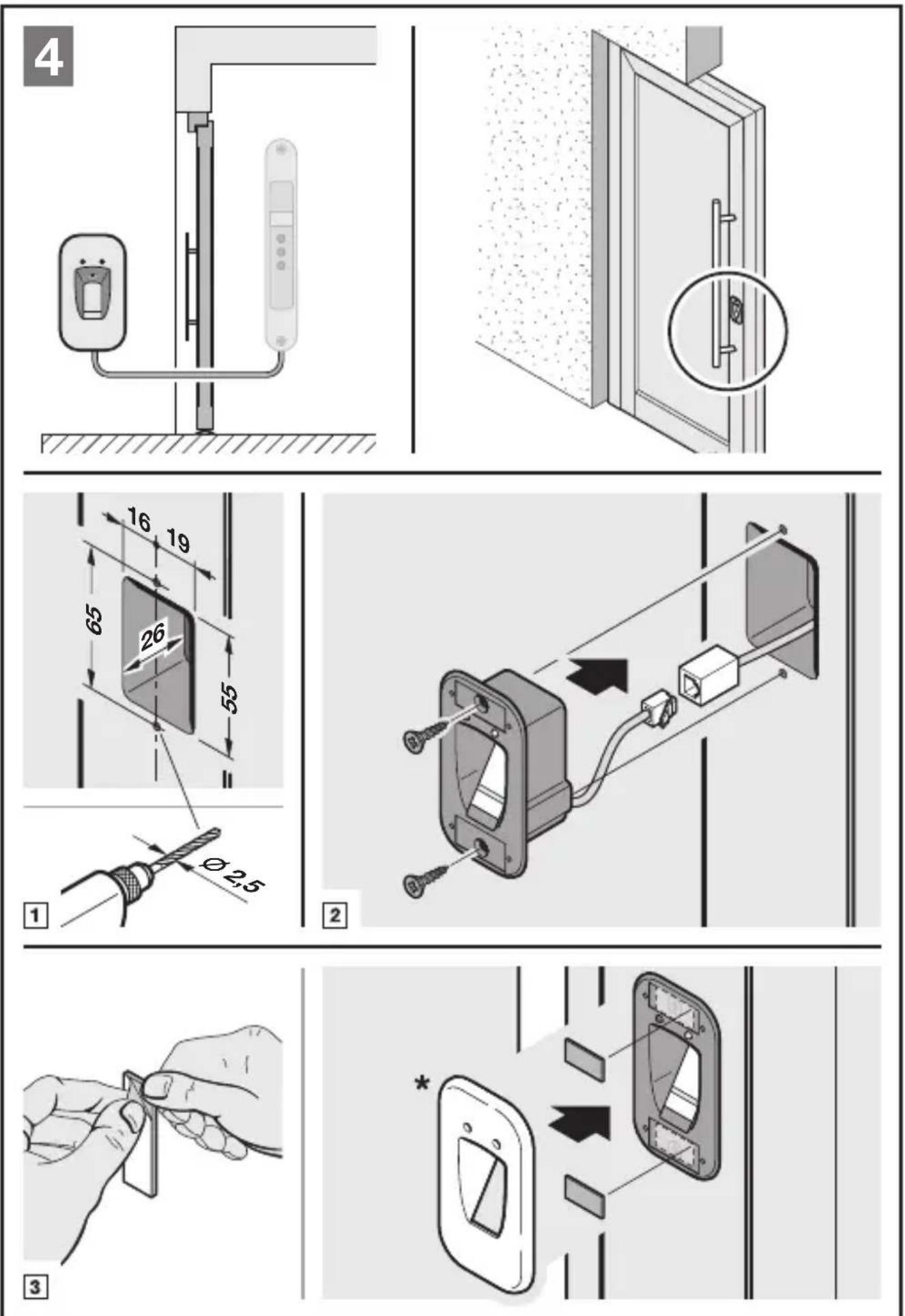 4

16
19
65
26
55
Ø 2,5
1

2

3

*