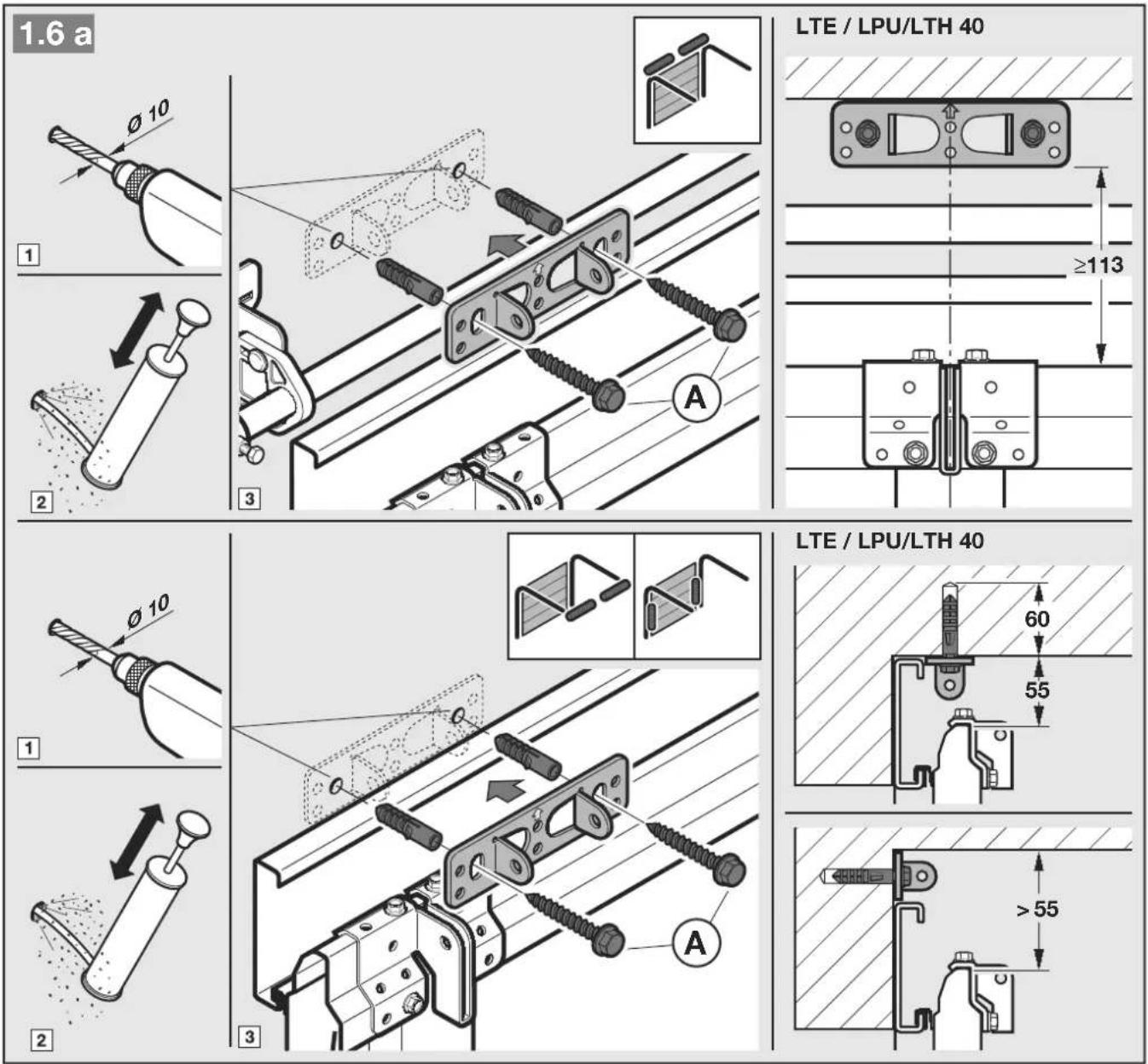 1.6 a

Ø 10

1

2

3

A

LTE / LPU/LTH 40

≥113

Ø 10

1

2

3

A

LTE / LPU/LTH 40

60

55

> 55